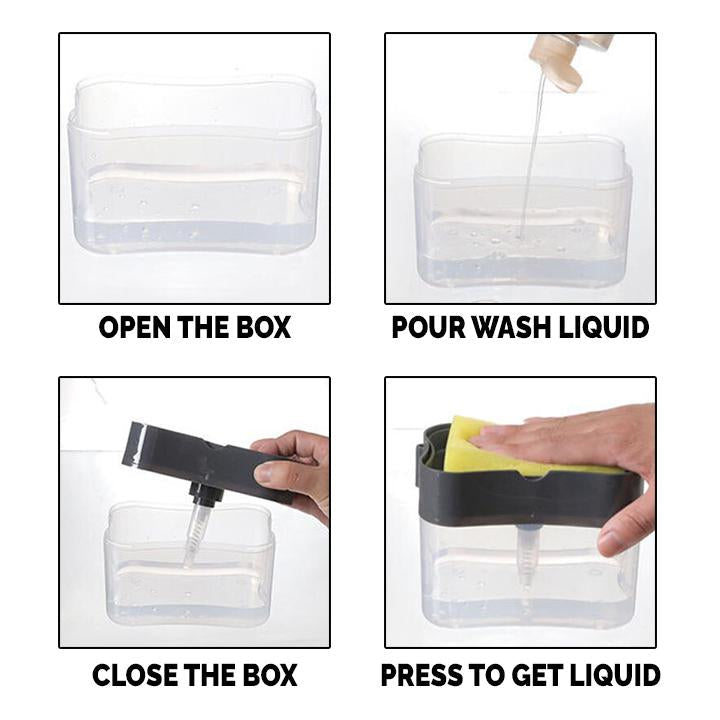 OPEN THE BOX

POUR WASH LIQUID

CLOSE THE BOX

PRESS TO GET LIQUID