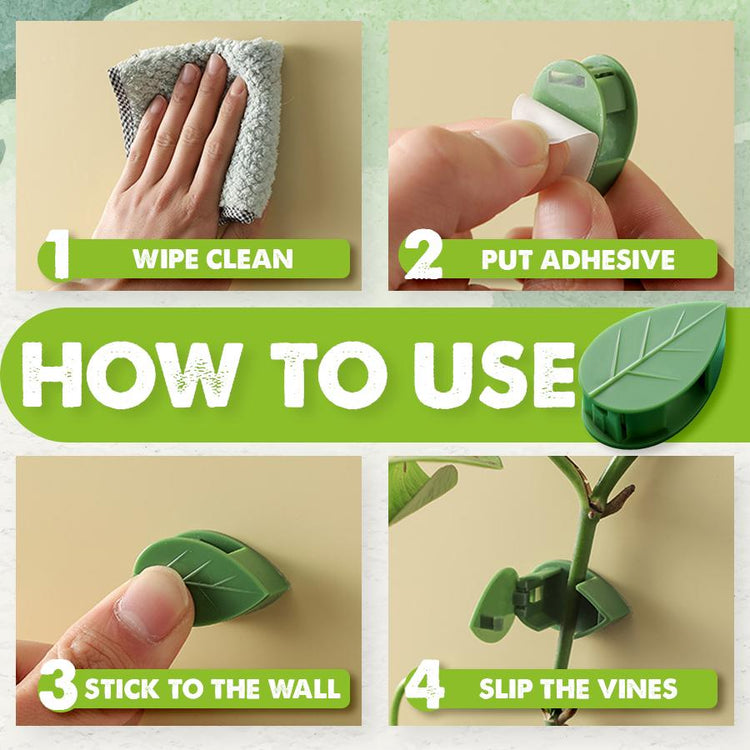 1 WIPE CLEAN

2 PUT ADHESIVE

HOW TO USE

3 STICK TO THE WALL

4 SLIP THE VINES