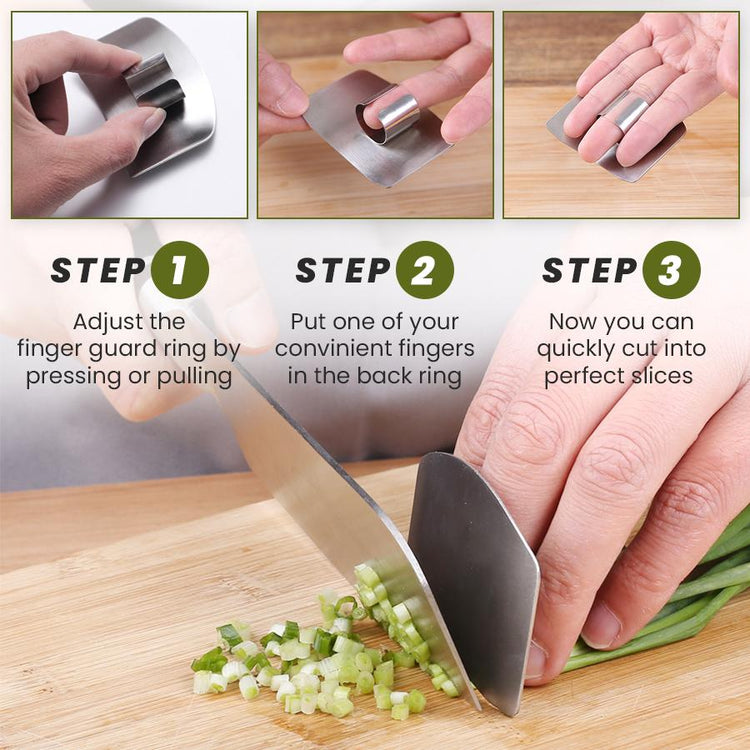 STEP 1
Adjust the finger guard ring by pressing or pulling

STEP 2
Put one of your convinient fingers in the back ring

STEP 3
Now you can quickly cut into perfect slices