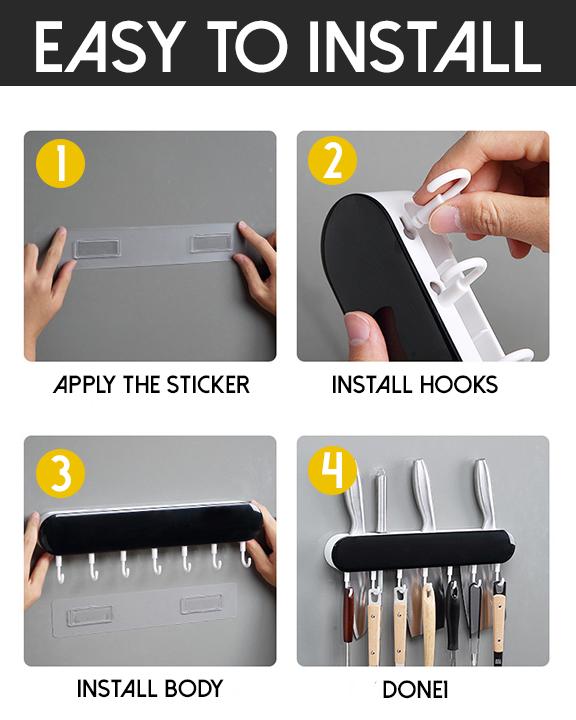 EASY TO INSTALL

1

APPLY THE STICKER

2

INSTALL HOOKS

3

INSTALL BODY

4

DONE!