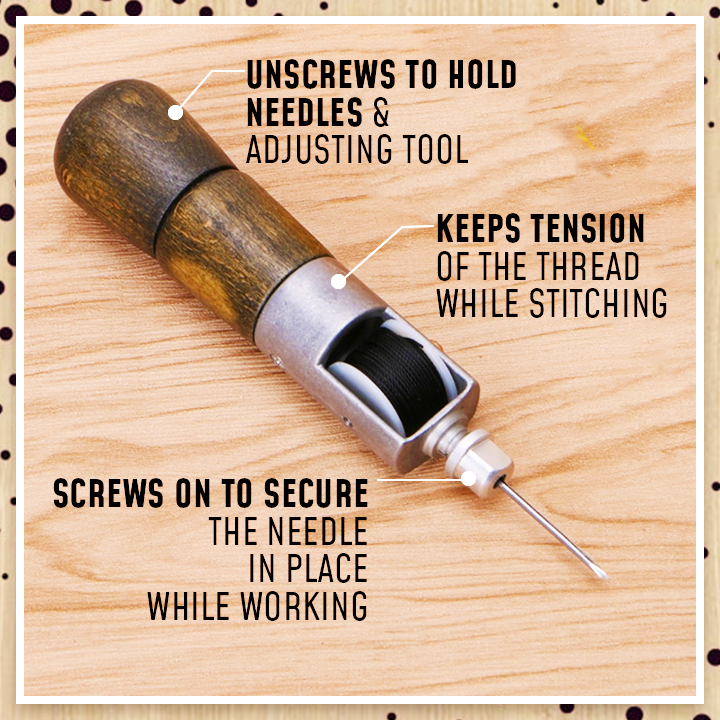 UNSCREWS TO HOLD NEEDLES & ADJUSTING TOOL

KEEPS TENSION OF THE THREAD WHILE STITCHING

SCREWS ON TO SECURE THE NEEDLE IN PLACE WHILE WORKING