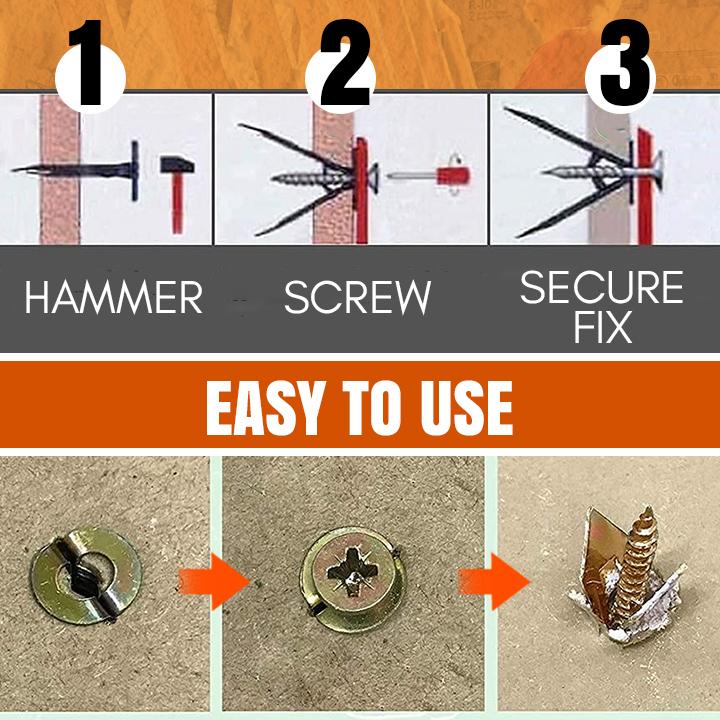 1

2

3

HAMMER

SCREW

SECURE FIX

EASY TO USE