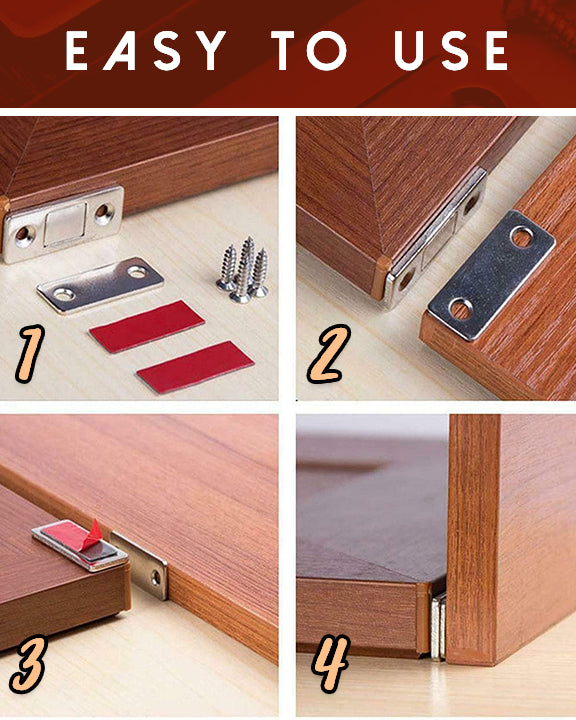 EASY TO USE

1

2

3

4