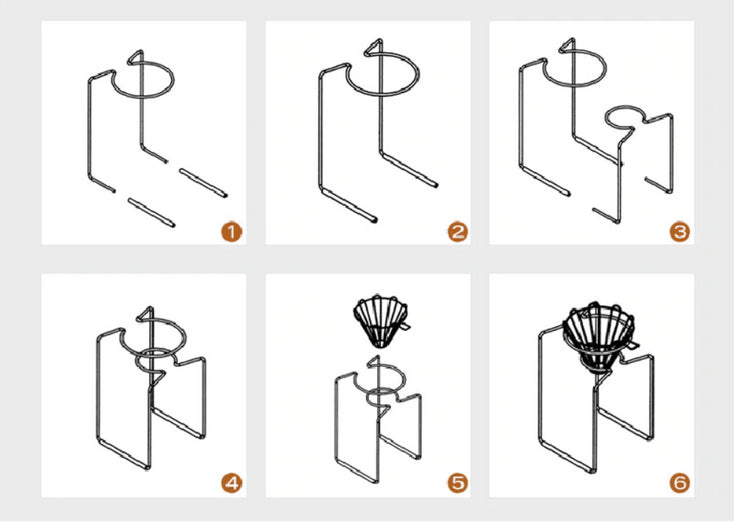 1

2

3

4

5

6