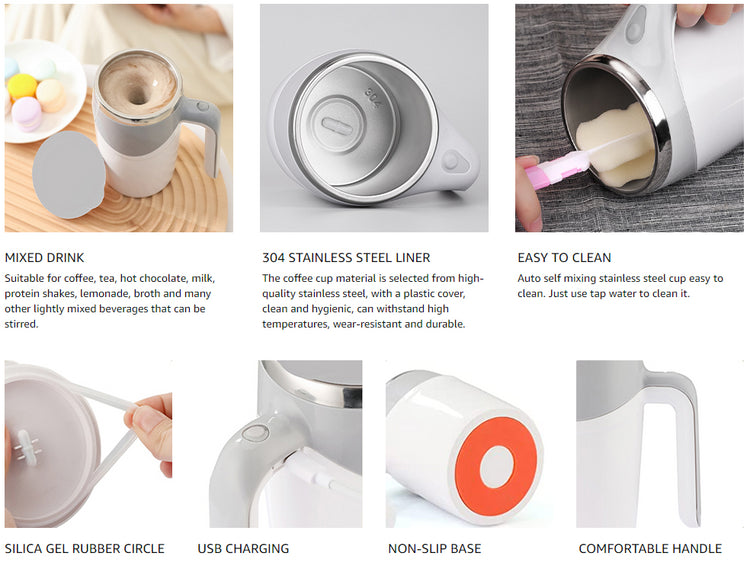 304

MIXED DRINK
Suitable for coffee, tea, hot chocolate, milk, protein shakes, lemonade, broth and many other lightly mixed beverages that can be stirred.

304 STAINLESS STEEL LINER
The coffee cup material is selected from high-quality stainless steel, with a plastic cover, clean and hygienic, can withstand high temperatures, wear-resistant and durable.

EASY TO CLEAN
Auto self mixing stainless steel cup easy to clean. Just use tap water to clean it.

SILICA GEL RUBBER CIRCLE

USB CHARGING

NON-SLIP BASE

COMFORTABLE HANDLE