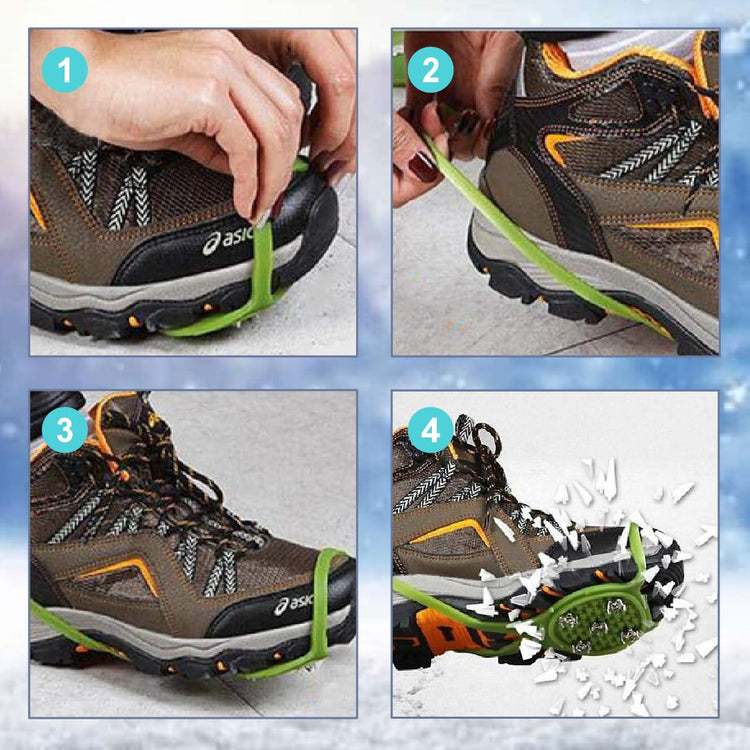 1

asic

2

3

asic

4