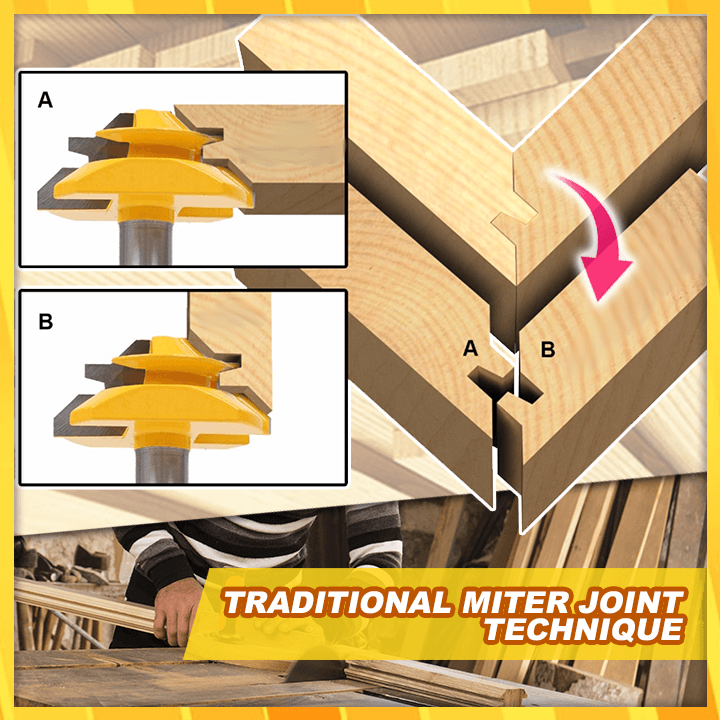 A

B

A B

TRADITIONAL MITER JOINT TECHNIQUE