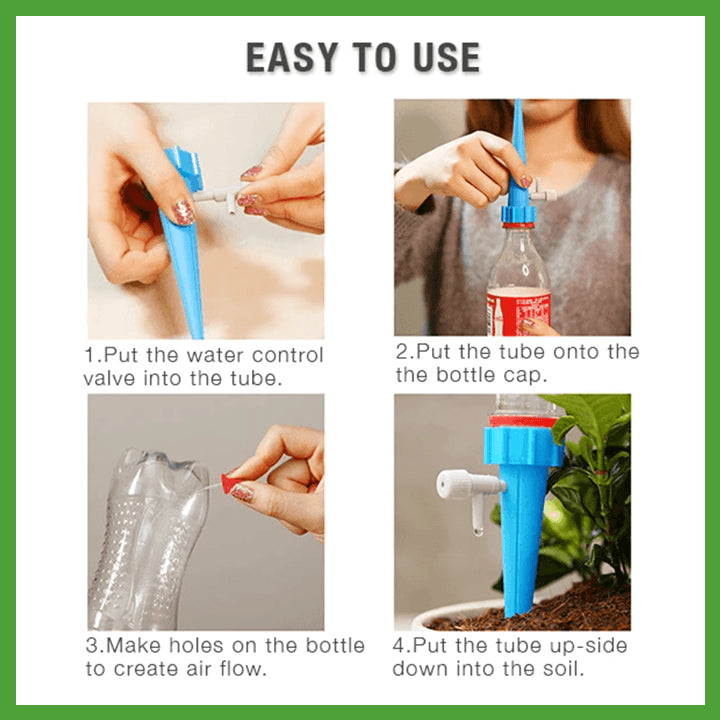 EASY TO USE

1.Put the water control valve into the tube.

2.Put the tube onto the the bottle cap.

3.Make holes on the bottle to create air flow.

4.Put the tube up-side down into the soil.