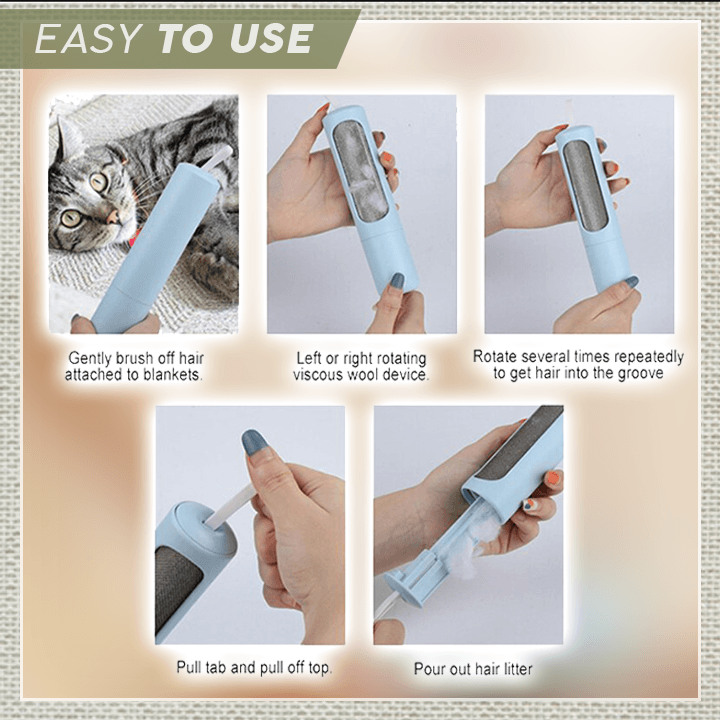 EASY TO USE

Gently brush off hair attached to blankets.

Left or right rotating viscous wool device.

Rotate several times repeatedly to get hair into the groove

Pull tab and pull off top.

Pour out hair litter