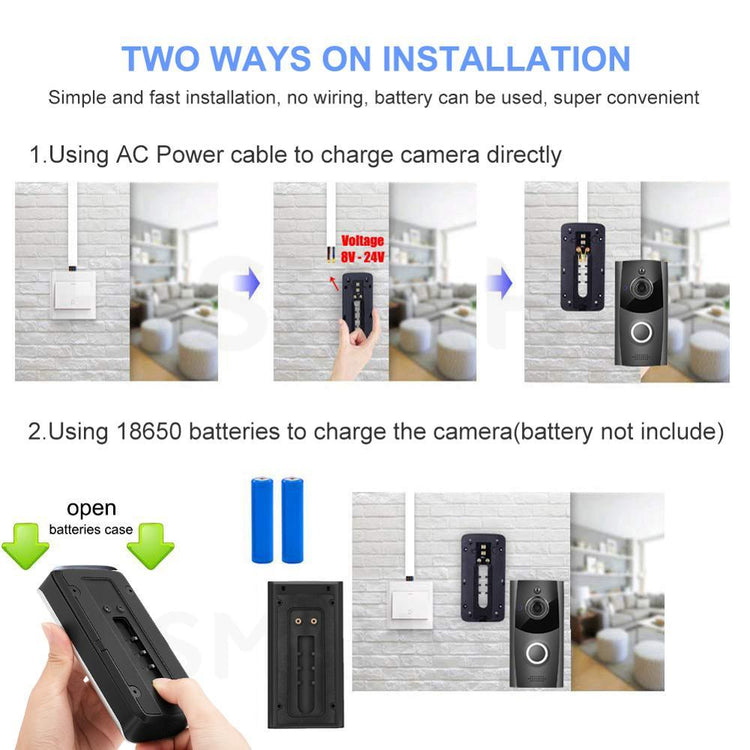 TWO WAYS ON INSTALLATION

Simple and fast installation, no wiring, battery can be used, super convenient

1.Using AC Power cable to charge camera directly

Voltage
8V - 24V

2.Using 18650 batteries to charge the camera(battery not include)

open
batteries case