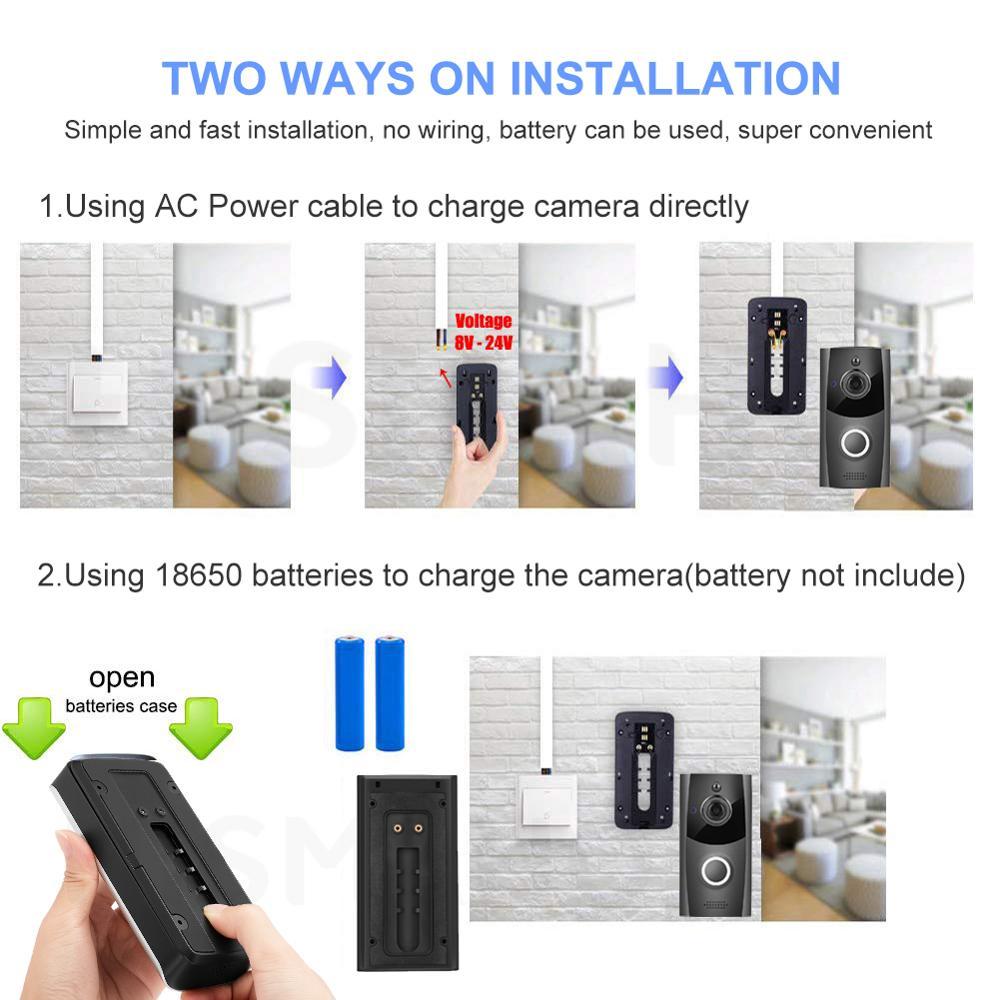 TWO WAYS ON INSTALLATION

Simple and fast installation, no wiring, battery can be used, super convenient

1.Using AC Power cable to charge camera directly

Voltage
8V - 24V

2.Using 18650 batteries to charge the camera(battery not include)

open
batteries case