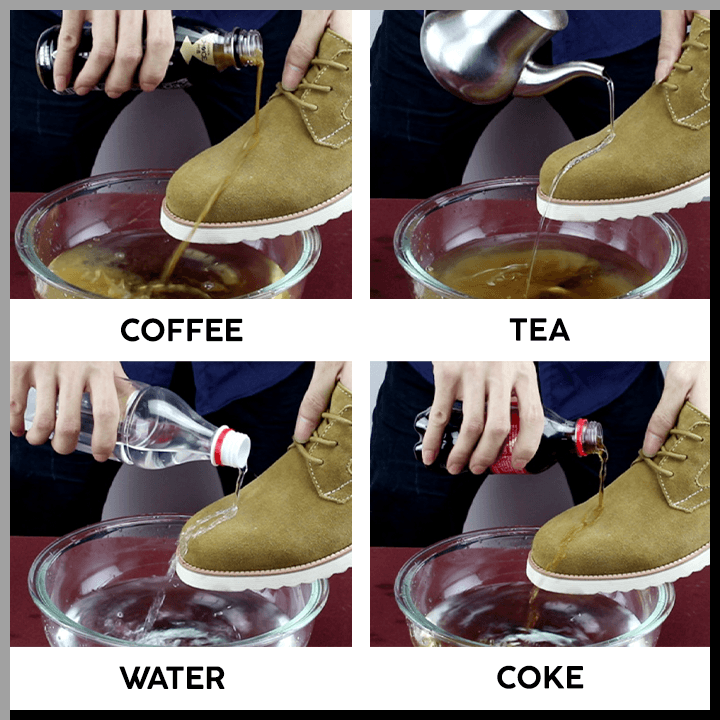 COFFEE

TEA

WATER

COKE