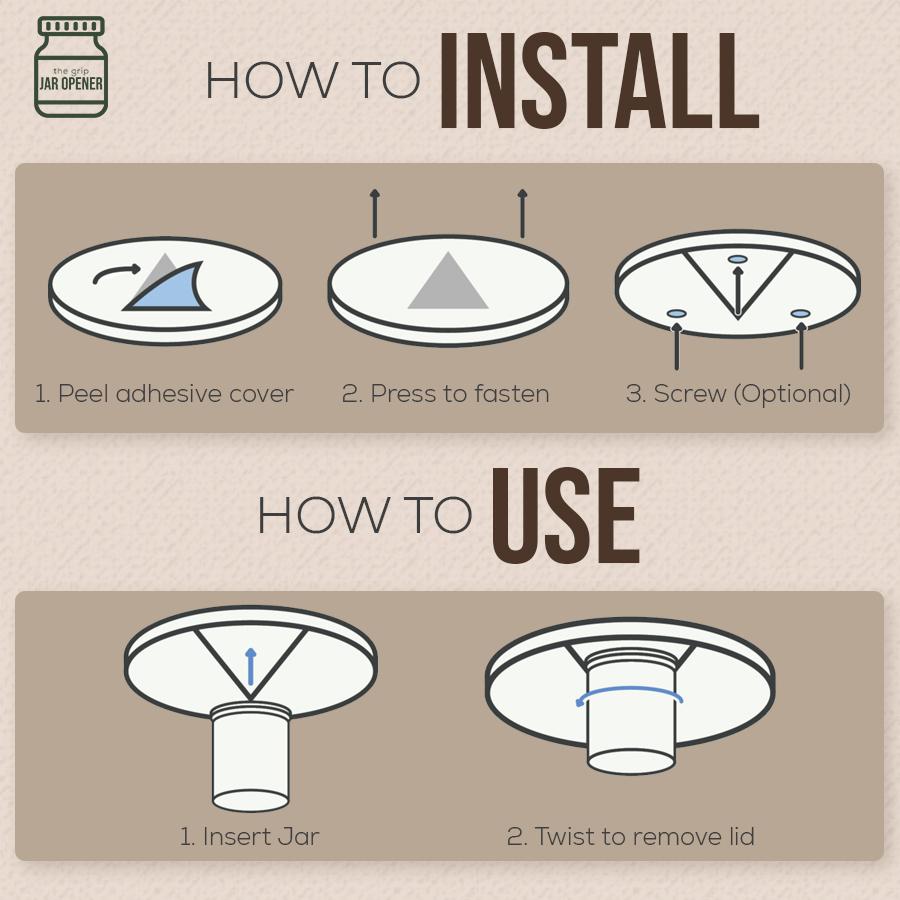 the grip
JAR OPENER

HOW TO INSTALL

1. Peel adhesive cover
2. Press to fasten
3. Screw (Optional)

HOW TO USE

1. Insert Jar
2. Twist to remove lid