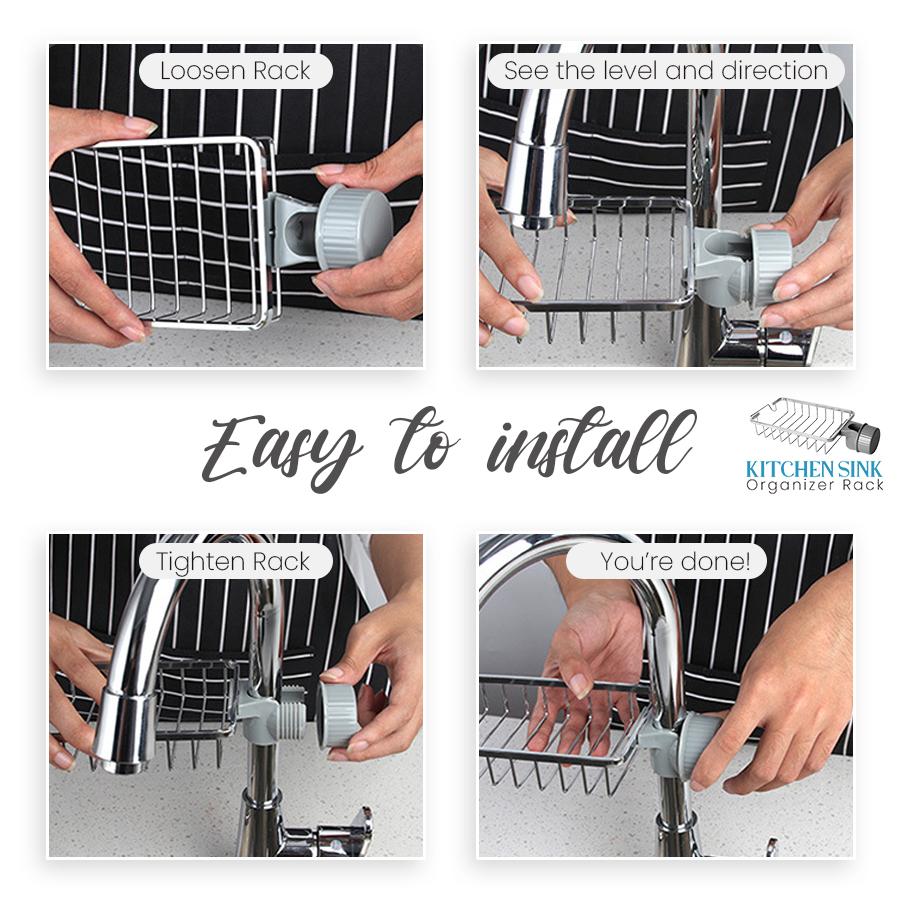 Loosen Rack

See the level and direction

Easy to install

KITCHEN SINK
Organizer Rack

Tighten Rack

You're done!